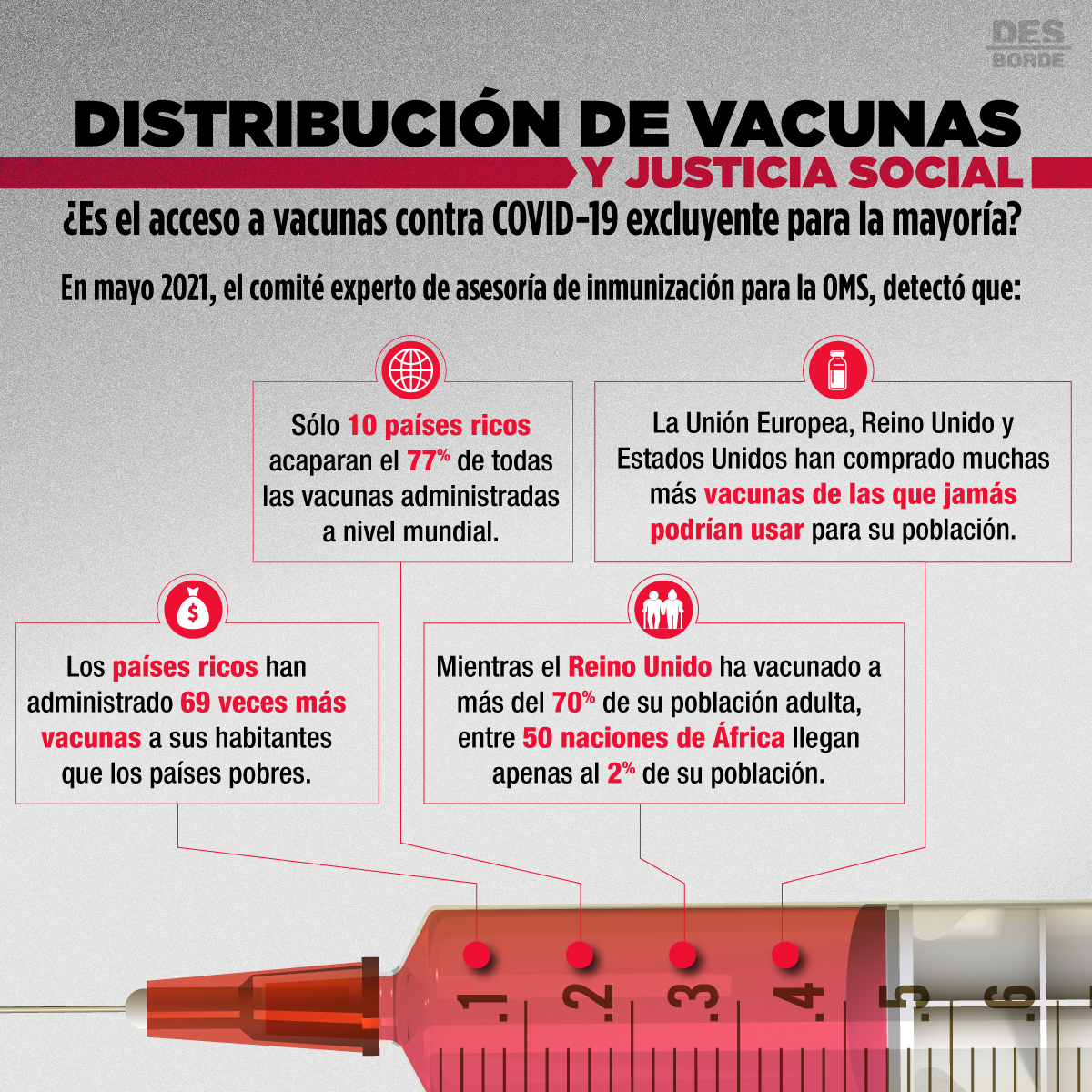 DES BORDE

DISTRIBUCIÓN DE VACUNAS
Y JUSTICIA SOCIAL

¿Es el acceso a vacunas contra COVID-19 excluyente para la mayoría?

En mayo 2021, el comité experto de asesoría de inmunización para la OMS, detectó que:

Sólo 10 países ricos acaparan el 77% de todas las vacunas administradas a nivel mundial.

La Unión Europea, Reino Unido y Estados Unidos han comprado muchas más vacunas de las que jamás podrían usar para su población.

Los países ricos han administrado 69 veces más vacunas a sus habitantes que los países pobres.

Mientras el Reino Unido ha vacunado a más del 70% de su población adulta, entre 50 naciones de África llegan apenas al 2% de su población.

.1 .2 .3 .4 .5 .6